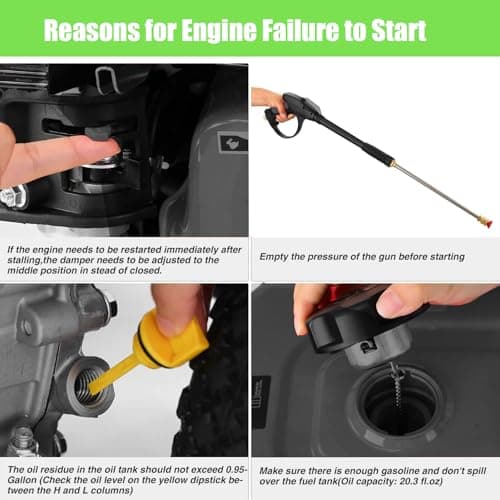 Reasons for Engine Failure to Start

If the engine needs to be restarted immediately after stalling,the damper needs to be adjusted to the middle position in stead of closed.

Empty the pressure of the gun before starting

The oil residue in the oil tank should not exceed 0.95-Gallon (Check the oil level on the yellow dipstick between the H and L columns)

Make sure there is enough gasoline and don't spill over the fuel tank(Oil capacity: 20.3 fl.oz)