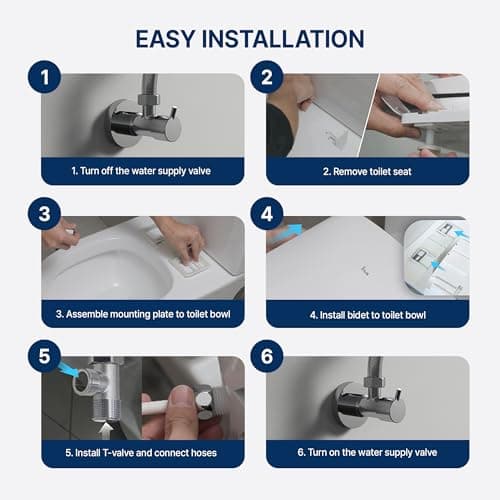 EASY INSTALLATION

1

1. Turn off the water supply valve

2

2. Remove toilet seat

3

3. Assemble mounting plate to toilet bowl

4

4. Install bidet to toilet bowl

5

5. Install T-valve and connect hoses

6

6. Turn on the water supply valve