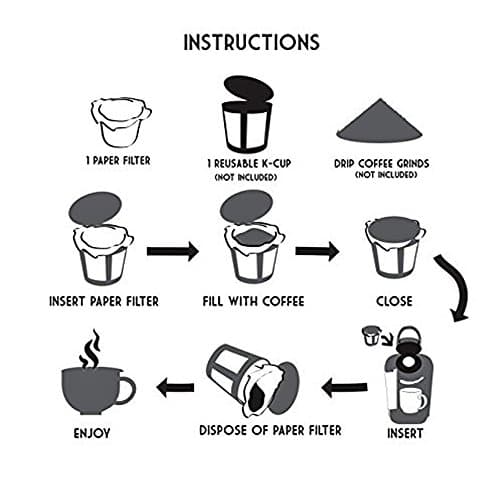 INSTRUCTIONS

1 PAPER FILTER

1 REUSABLE K-CUP
(NOT INCLUDED)

DRIP COFFEE GRINDS
(NOT INCLUDED)

INSERT PAPER FILTER

FILL WITH COFFEE

CLOSE

INSERT

DISPOSE OF PAPER FILTER

ENJOY