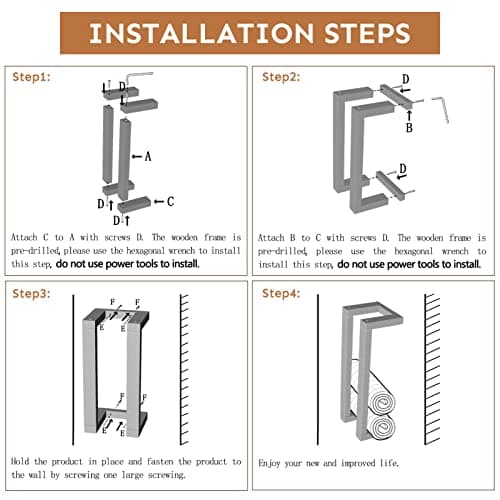 INSTALLATION STEPS

Step1:

D

A

D

C

D

Attach C to A with screws D. The wooden frame is pre-drilled, please use the hexagonal wrench to install this step, do not use power tools to install.

Step2:

D

B

D

Attach B to C with screws D. The wooden frame is pre-drilled, please use the hexagonal wrench to install this step, do not use power tools to install.

Step3:

F F

E E

F F

E E

Hold the product in place and fasten the product to the wall by screwing one large screwing.

Step4:

Enjoy your new and improved life.