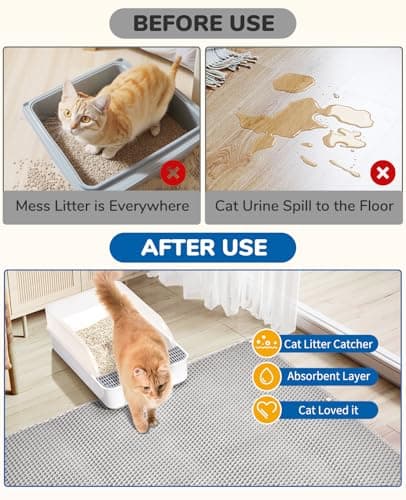 BEFORE USE

Mess Litter is Everywhere

Cat Urine Spill to the Floor

AFTER USE

Cat Litter Catcher

Absorbent Layer

Cat Loved it