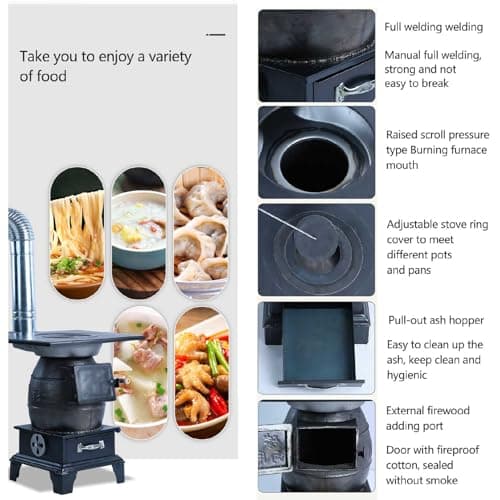 Take you to enjoy a variety of food

Full welding welding

Manual full welding, strong and not easy to break

Raised scroll pressure type Burning furnace mouth

Adjustable stove ring cover to meet different pots and pans

Pull-out ash hopper

Easy to clean up the ash, keep clean and hygienic

External firewood adding port

Door with fireproof cotton, sealed without smoke