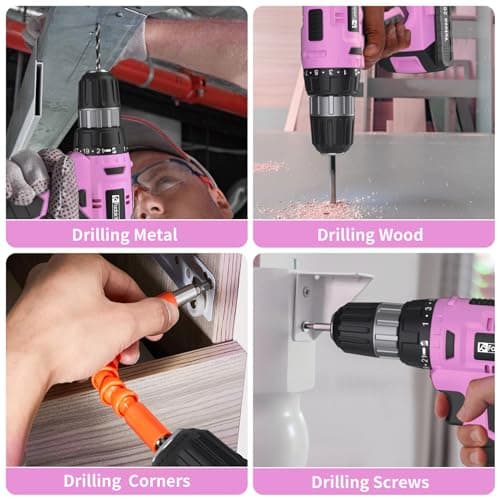 Drilling Metal

Drilling Wood

Drilling Corners

Drilling Screws