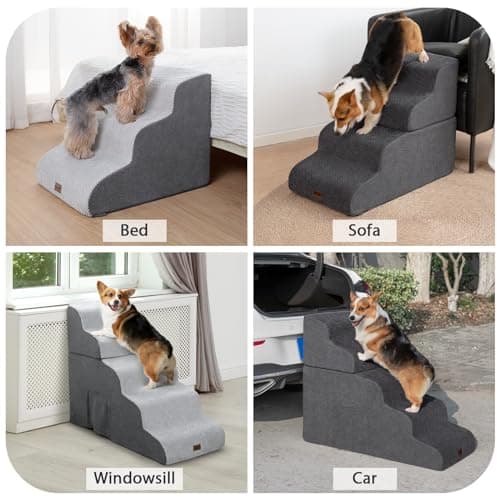 Bed

Sofa

Windowsill

Car