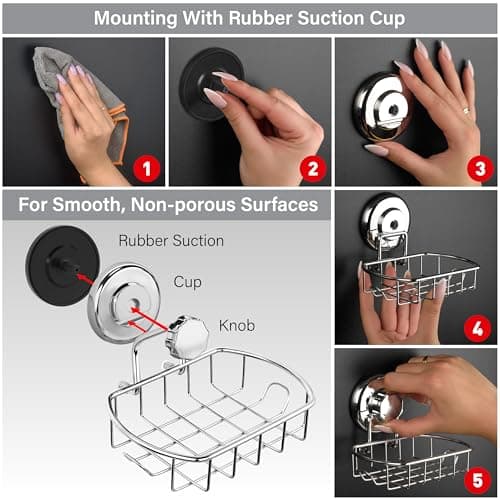 Mounting With Rubber Suction Cup

1

2

3

For Smooth, Non-porous Surfaces

Rubber Suction

Cup

Knob

4

5