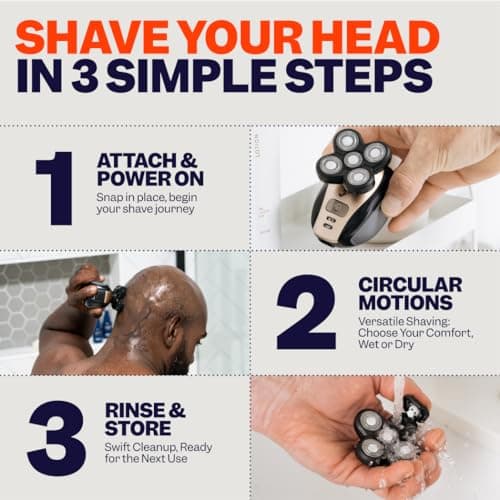 SHAVE YOUR HEAD
IN 3 SIMPLE STEPS

1
ATTACH & POWER ON
Snap in place, begin your shave journey

2
CIRCULAR MOTIONS
Versatile Shaving: Choose Your Comfort, Wet or Dry

3
RINSE & STORE
Swift Cleanup, Ready for the Next Use