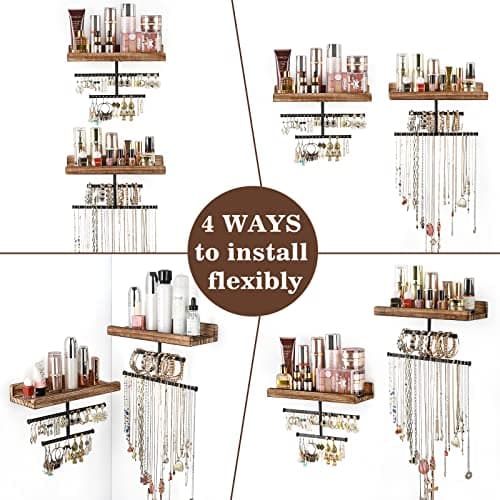 4 WAYS to install flexibly