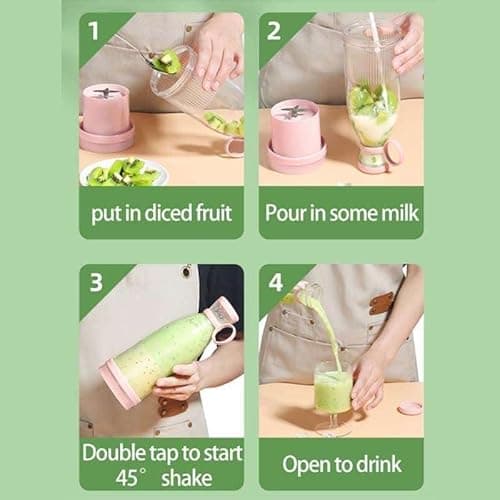 1

put in diced fruit

2

Pour in some milk

3

Double tap to start 45° shake

4

Open to drink