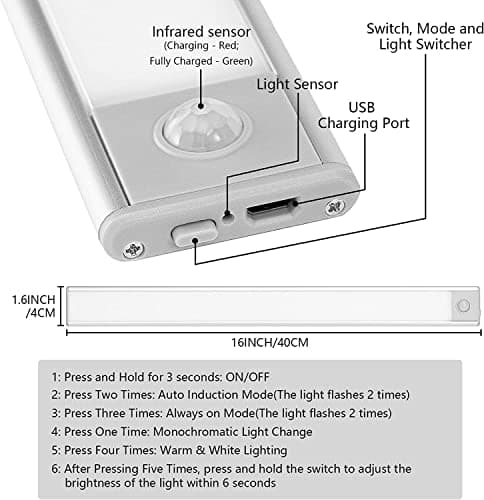 Infrared sensor
(Charging - Red;
Fully Charged - Green)

Switch, Mode and
Light Switcher

Light Sensor

USB
Charging Port

1.6INCH
/4CM

16INCH/40CM

1: Press and Hold for 3 seconds: ON/OFF
2: Press Two Times: Auto Induction Mode(The light flashes 2 times)
3: Press Three Times: Always on Mode(The light flashes 2 times)
4: Press One Time: Monochromatic Light Change
5: Press Four Times: Warm & White Lighting
6: After Pressing Five Times, press and hold the switch to adjust the brightness of the light within 6 seconds