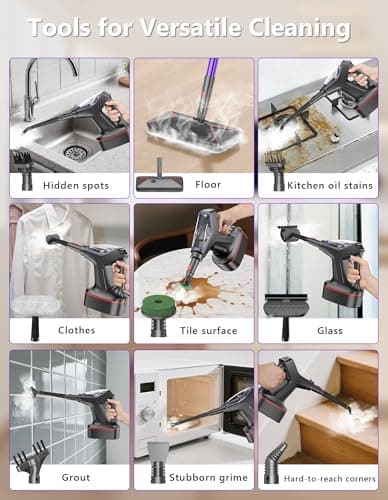 Tools for Versatile Cleaning

Hidden spots

Floor

Kitchen oil stains

Clothes

Tile surface

Glass

Grout

Stubborn grime

Hard-to-reach corners