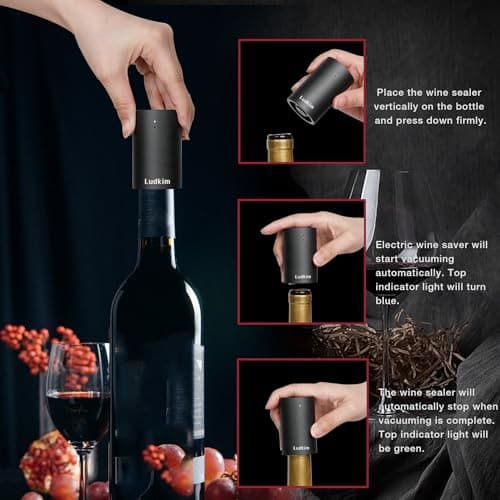 Ludkim

Ludkim

Place the wine sealer vertically on the bottle and press down firmly.

Ludkim

Electric wine saver will start vacuuming automatically. Top indicator light will turn blue.

Ludkim

The wine sealer will automatically stop when vacuuming is complete. Top indicator light will be green.