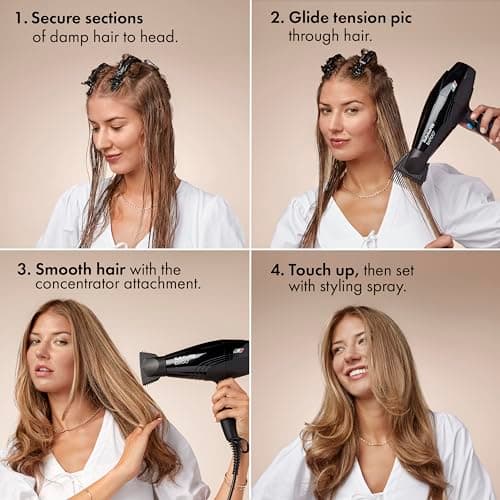 1. Secure sections of damp hair to head.

2. Glide tension pic through hair.

3. Smooth hair with the concentrator attachment.

4. Touch up, then set with styling spray.