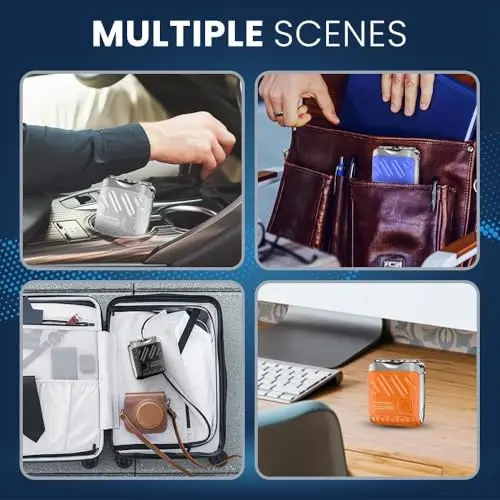 MULTIPLE SCENES