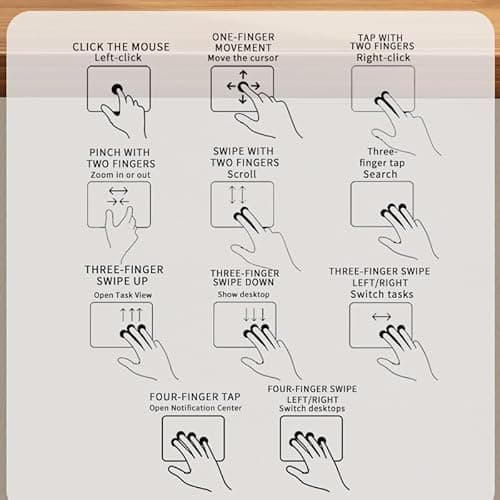 CLICK THE MOUSE
Left-click

ONE-FINGER MOVEMENT
Move the cursor

TAP WITH TWO FINGERS
Right-click

PINCH WITH TWO FINGERS
Zoom in or out

SWIPE WITH TWO FINGERS
Scroll

Three-finger tap
Search

THREE-FINGER SWIPE UP
Open Task View

THREE-FINGER SWIPE DOWN
Show desktop

THREE-FINGER SWIPE LEFT/RIGHT
Switch tasks

FOUR-FINGER TAP
Open Notification Center

FOUR-FINGER SWIPE LEFT/RIGHT
Switch desktops