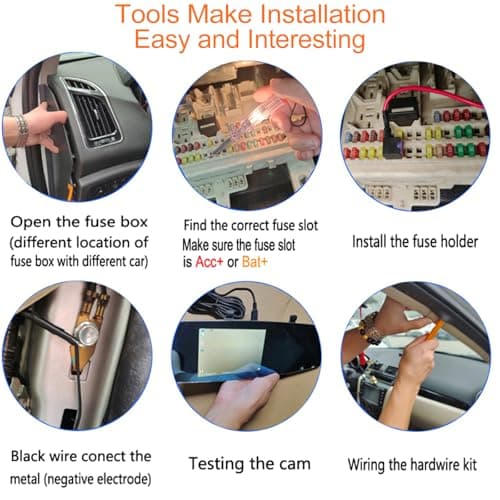 Tools Make Installation Easy and Interesting

Open the fuse box (different location of fuse box with different car)

Find the correct fuse slot
Make sure the fuse slot is Acc+ or Bat+

Install the fuse holder

Black wire conect the metal (negative electrode)

Testing the cam

Wiring the hardwire kit