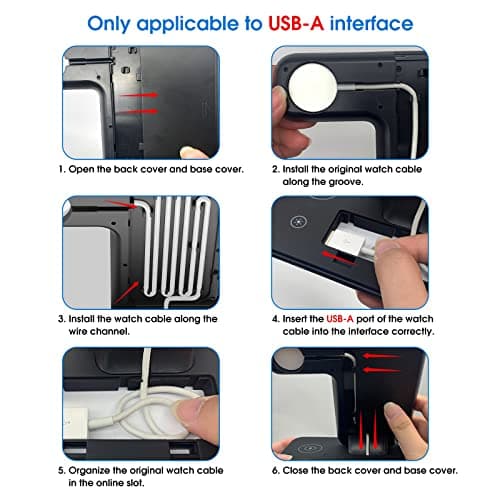 Only applicable to USB-A interface

1. Open the back cover and base cover.

2. Install the original watch cable along the groove.

3. Install the watch cable along the wire channel.

4. Insert the USB-A port of the watch cable into the interface correctly.

5. Organize the original watch cable in the online slot.

6. Close the back cover and base cover.