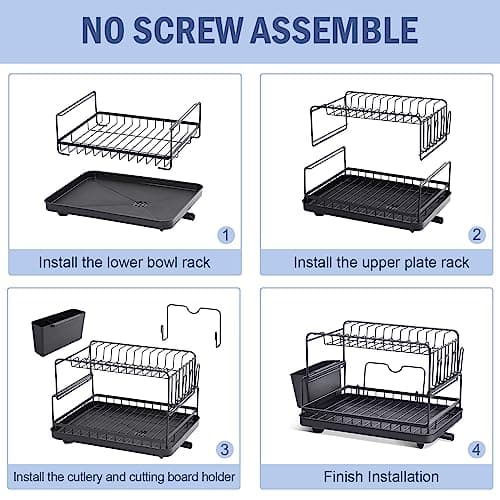 NO SCREW ASSEMBLE

1
Install the lower bowl rack

2
Install the upper plate rack

3
Install the cutlery and cutting board holder

4
Finish Installation