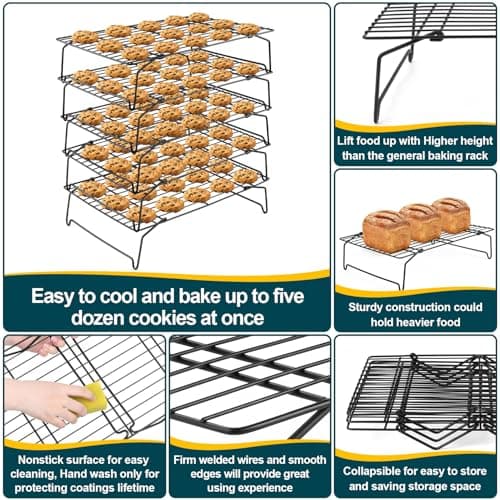 Easy to cool and bake up to five dozen cookies at once

Lift food up with Higher height than the general baking rack

Sturdy construction could hold heavier food

Nonstick surface for easy cleaning, Hand wash only for protecting coatings lifetime

Firm welded wires and smooth edges will provide great using experience

Collapsible for easy to store and saving storage space