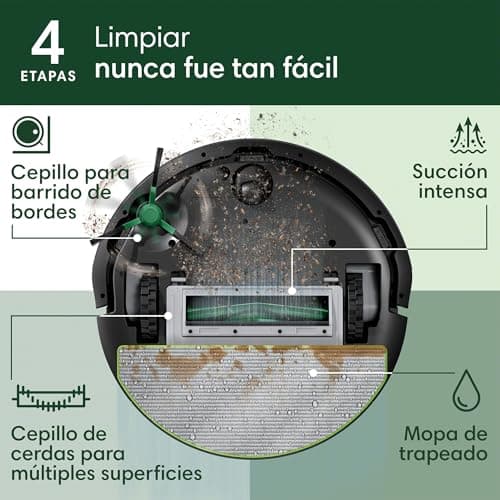 4
ETAPAS

Limpiar
nunca fue tan fácil

Cepillo para barrido de bordes

Succión intensa

Cepillo de cerdas para múltiples superficies

Mopa de trapeado