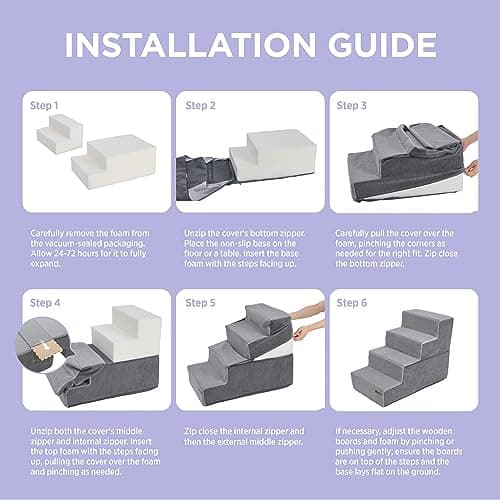 INSTALLATION GUIDE

Step 1

Carefully remove the foam from the vacuum-sealed packaging. Allow 24-72 hours for it to fully expand.

Step 2

Unzip the cover's bottom zipper. Place the non-slip base on the floor or a table. Insert the base foam with the steps facing up.

Step 3

Carefully pull the cover over the foam, pinching the corners as needed for the right fit. Zip close the bottom zipper.

Step 4

Unzip both the cover's middle zipper and internal zipper. Insert the top foam with the steps facing up, pulling the cover over the foam and pinching as needed.

Step 5

Zip close the internal zipper and then the external middle zipper.

Step 6

If necessary, adjust the wooden boards and foam by pinching or pushing gently; ensure the boards are on top of the steps and the base lays flat on the ground.