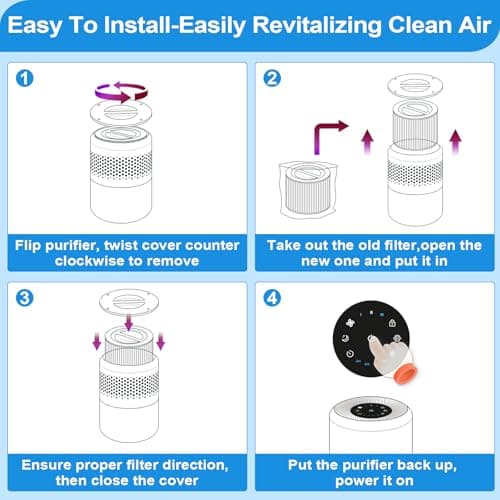 Easy To Install-Easily Revitalizing Clean Air

1

Flip purifier, twist cover counter clockwise to remove

2

Take out the old filter,open the new one and put it in

3

Ensure proper filter direction, then close the cover

4

Put the purifier back up, power it on