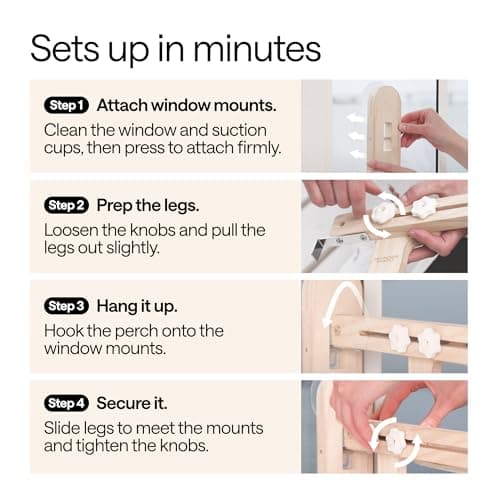 Sets up in minutes

Step 1 Attach window mounts.
Clean the window and suction cups, then press to attach firmly.

Step 2 Prep the legs.
Loosen the knobs and pull the legs out slightly.

Step 3 Hang it up.
Hook the perch onto the window mounts.

Step 4 Secure it.
Slide legs to meet the mounts and tighten the knobs.