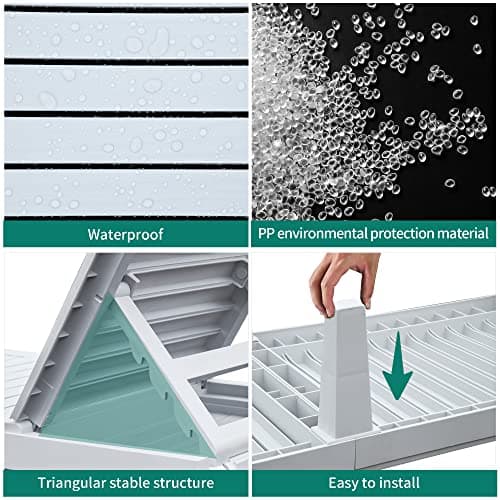 Waterproof

PP environmental protection material

Triangular stable structure

Easy to install