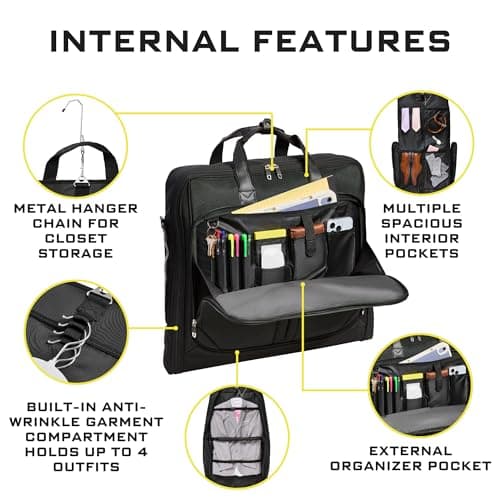 INTERNAL FEATURES

METAL HANGER CHAIN FOR CLOSET STORAGE

MULTIPLE SPACIOUS INTERIOR POCKETS

BUILT-IN ANTI-WRINKLE GARMENT COMPARTMENT HOLDS UP TO 4 OUTFITS

EXTERNAL ORGANIZER POCKET