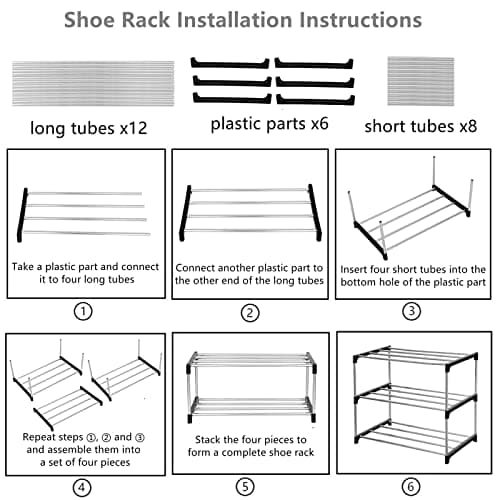 Shoe Rack Installation Instructions

long tubes x12

plastic parts x6

short tubes x8

Take a plastic part and connect it to four long tubes

①

Connect another plastic part to the other end of the long tubes

②

Insert four short tubes into the bottom hole of the plastic part

③

Repeat steps ①, ② and ③ and assemble them into a set of four pieces

④

Stack the four pieces to form a complete shoe rack

⑤

⑥