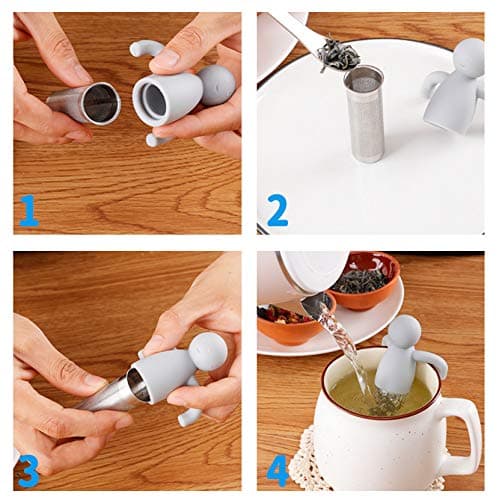 1

2

3

4