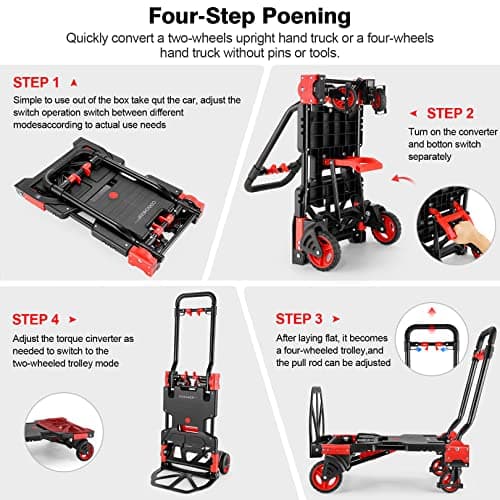 Four-Step Poening

Quickly convert a two-wheels upright hand truck or a four-wheels hand truck without pins or tools.

STEP 1

Simple to use out of the box take qut the car, adjust the switch operation switch between different modesaccording to actual use needs

STEP 2

Turn on the converter and botton switch separately

STEP 4

Adjust the torque cinverter as needed to switch to the two-wheeled trolley mode

STEP 3

After laying flat, it becomes a four-wheeled trolley,and the pull rod can be adjusted