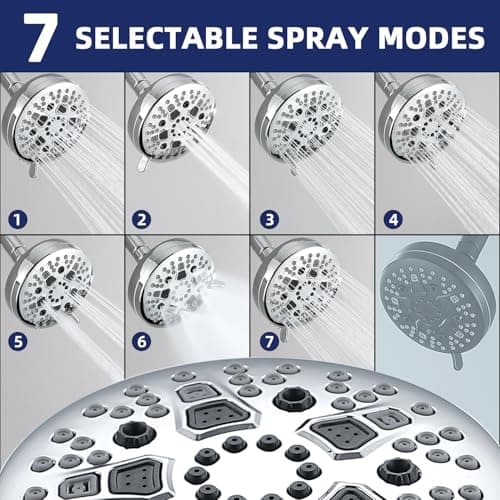 7 SELECTABLE SPRAY MODES

1

2

3

4

5

6

7