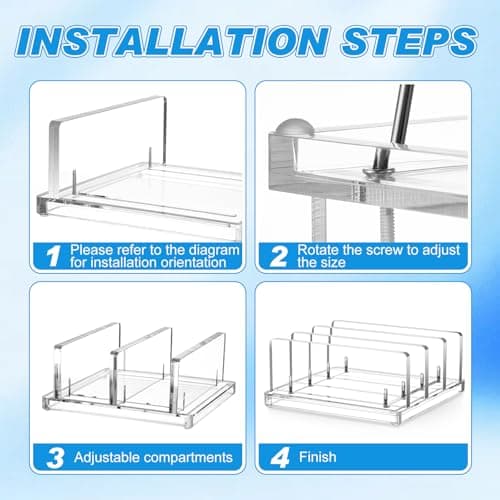 INSTALLATION STEPS

1 Please refer to the diagram for installation orientation

2 Rotate the screw to adjust the size

3 Adjustable compartments

4 Finish