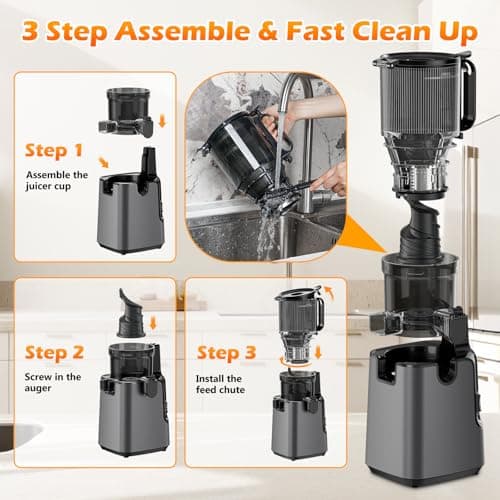 3 Step Assemble & Fast Clean Up

Step 1

Assemble the juicer cup

Step 2

Screw in the auger

Step 3

Install the feed chute