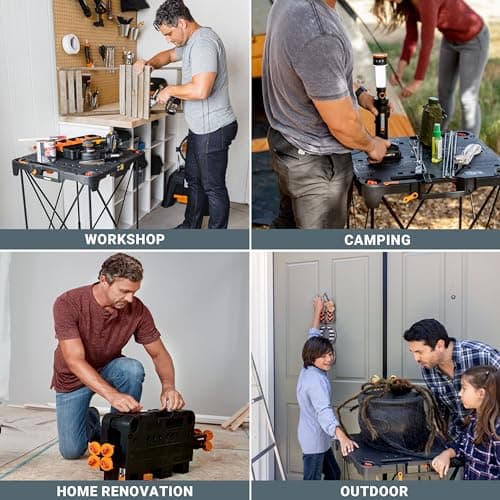 WORKSHOP

CAMPING

HOME RENOVATION

OUTDOOR