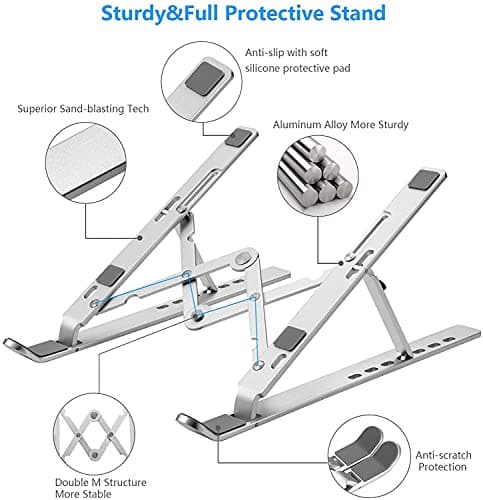 Sturdy&Full Protective Stand

Anti-slip with soft silicone protective pad

Superior Sand-blasting Tech

Aluminum Alloy More Sturdy

Double M Structure More Stable

Anti-scratch Protection