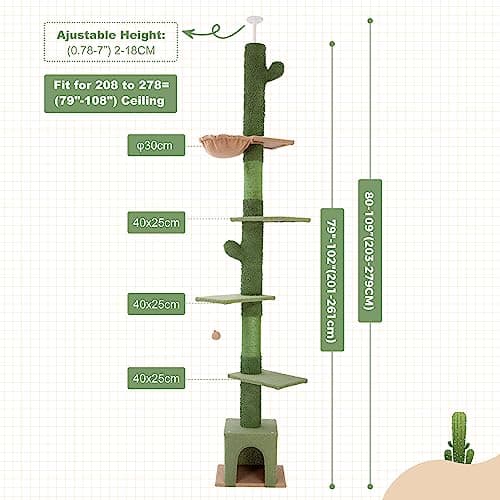 Ajustable Height:
(0.78-7") 2-18CM

Fit for 208 to 278=
(79"-108") Ceiling

φ30cm

40x25cm

40x25cm

40x25cm

79"-102"(201-261cm)

80-109"(203-279CM)