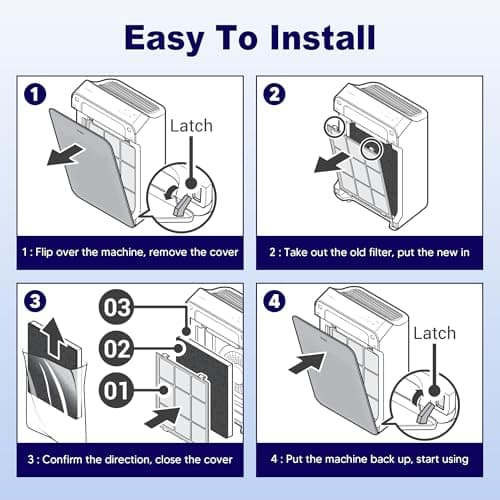 Easy To Install

1

Latch

1 : Flip over the machine, remove the cover

2

2 : Take out the old filter, put the new in

3

03

02

01

3 : Confirm the direction, close the cover

4

Latch

4 : Put the machine back up, start using