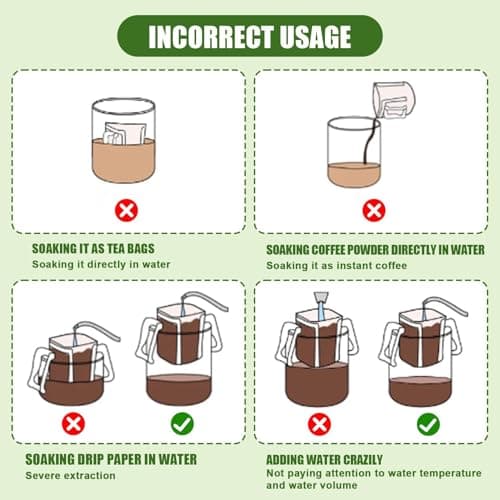 INCORRECT USAGE

SOAKING IT AS TEA BAGS
Soaking it directly in water

SOAKING COFFEE POWDER DIRECTLY IN WATER
Soaking it as instant coffee

SOAKING DRIP PAPER IN WATER
Severe extraction

ADDING WATER CRAZILY
Not paying attention to water temperature and water volume