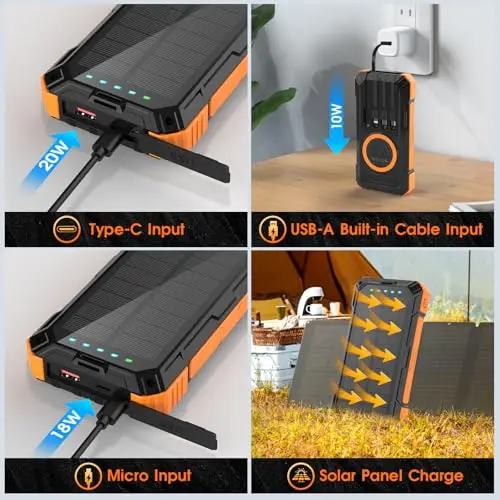 20W

Type-C Input

10W

USB-A Built-in Cable Input

18W

Micro Input

Solar Panel Charge