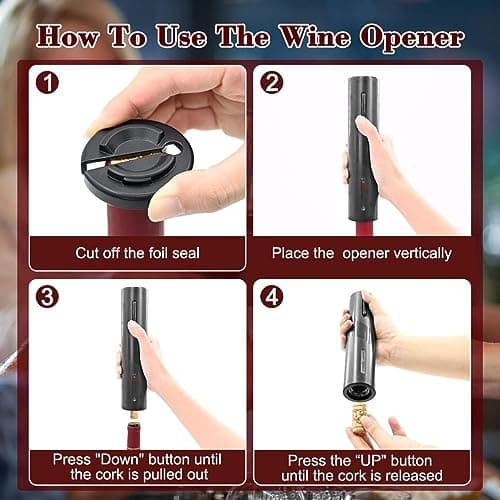 How To Use The Wine Opener

1

Cut off the foil seal

2

Place the  opener vertically

3

Press "Down" button until the cork is pulled out

4

Press the "UP" button until the cork is released