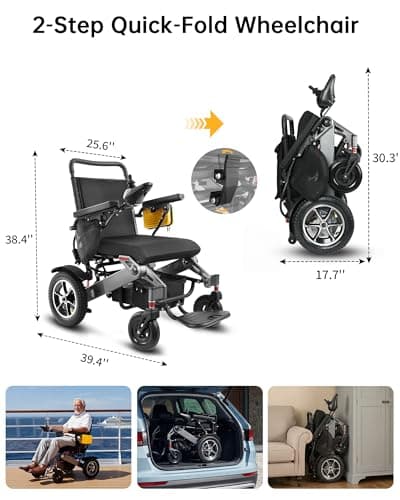 2-Step Quick-Fold Wheelchair

25.6''

38.4''

39.4''

30.3'

17.7''