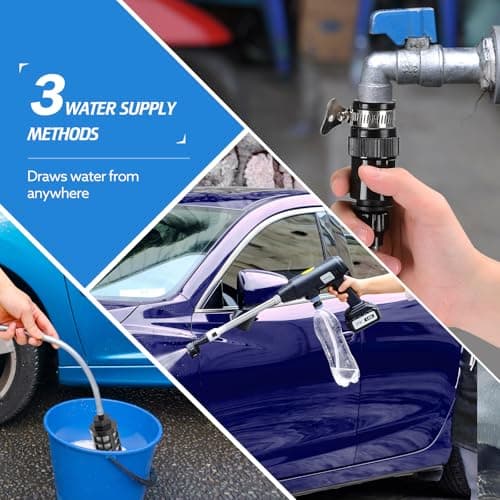 3 WATER SUPPLY METHODS

Draws water from anywhere