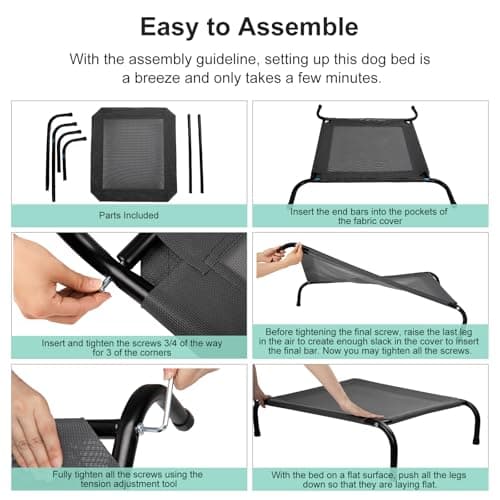 Easy to Assemble

With the assembly guideline, setting up this dog bed is a breeze and only takes a few minutes.

Parts Included

Insert the end bars into the pockets of the fabric cover

Insert and tighten the screws 3/4 of the way for 3 of the corners

Before tightening the final screw, raise the last leg in the air to create enough slack in the cover to insert the final bar. Now you may tighten all the screws.

Fully tighten all the screws using the tension adjustment tool

With the bed on a flat surface, push all the legs down so that they are laying flat.