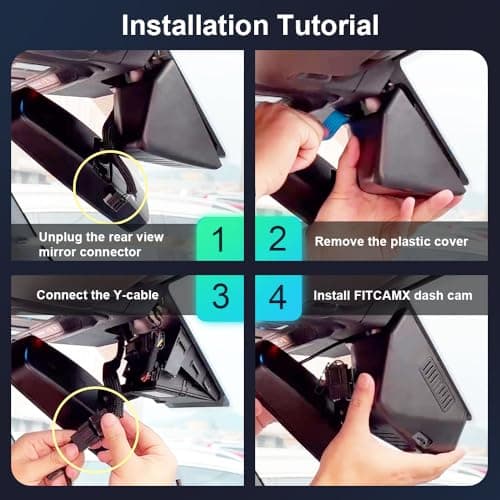 Installation Tutorial

Unplug the rear view mirror connector

1

2

Remove the plastic cover

Connect the Y-cable

3

4

Install FITCAMX dash cam