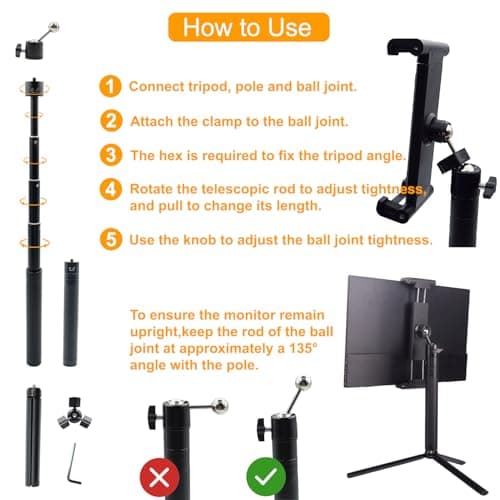 How to Use

1 Connect tripod, pole and ball joint.

2 Attach the clamp to the ball joint.

3 The hex is required to fix the tripod angle.

4 Rotate the telescopic rod to adjust tightness, and pull to change its length.

5 Use the knob to adjust the ball joint tightness.

To ensure the monitor remain upright,keep the rod of the ball joint at approximately a 135° angle with the pole.