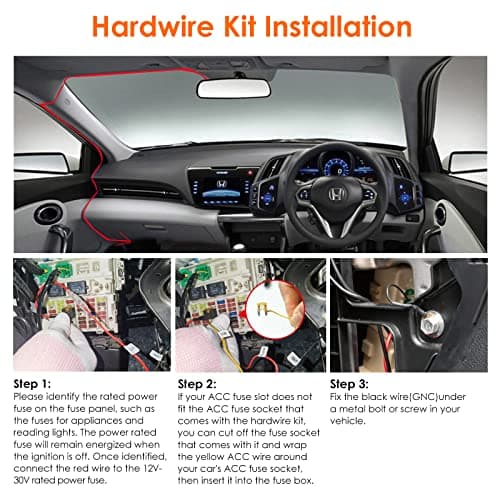 Hardwire Kit Installation

Step 1:
Please identify the rated power fuse on the fuse panel, such as the fuses for appliances and reading lights. The power rated fuse will remain energized when the ignition is off. Once identified, connect the red wire to the 12V-30V rated power fuse.

Step 2:
If your ACC fuse slot does not fit the ACC fuse socket that comes with the hardwire kit, you can cut off the fuse socket that comes with it and wrap the yellow ACC wire around your car's ACC fuse socket, then insert it into the fuse box.

Step 3:
Fix the black wire(GNC)under a metal bolt or screw in your vehicle.