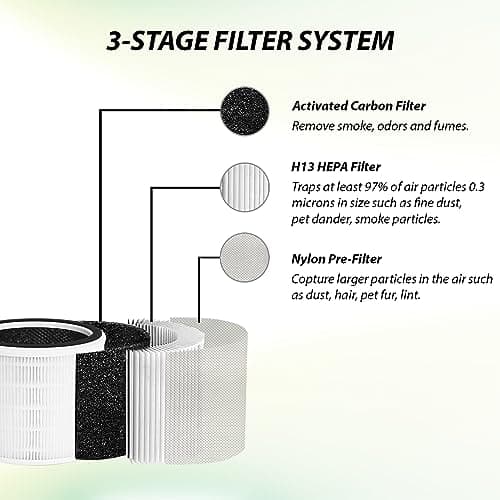 3-STAGE FILTER SYSTEM

Activated Carbon Filter
Remove smoke, odors and fumes.

H13 HEPA Filter
Traps at least 97% of air particles 0.3 microns in size such as fine dust, pet dander, smoke particles.

Nylon Pre-Filter
Copture larger particles in the air such as dust, hair, pet fur, lint.