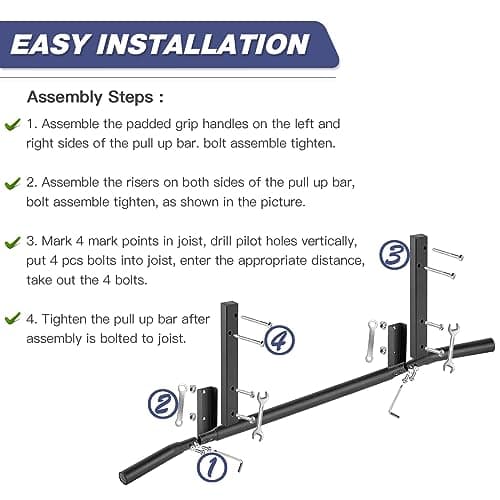 EASY INSTALLATION

Assembly Steps :

1. Assemble the padded grip handles on the left and right sides of the pull up bar. bolt assemble tighten.

2. Assemble the risers on both sides of the pull up bar, bolt assemble tighten, as shown in the picture.

3. Mark 4 mark points in joist, drill pilot holes vertically, put 4 pcs bolts into joist, enter the appropriate distance, take out the 4 bolts.

4. Tighten the pull up bar after assembly is bolted to joist.

3

4

2

1