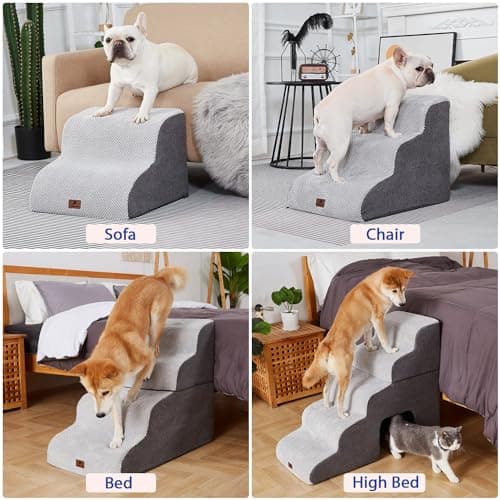 Sofa

Chair

Bed

High Bed